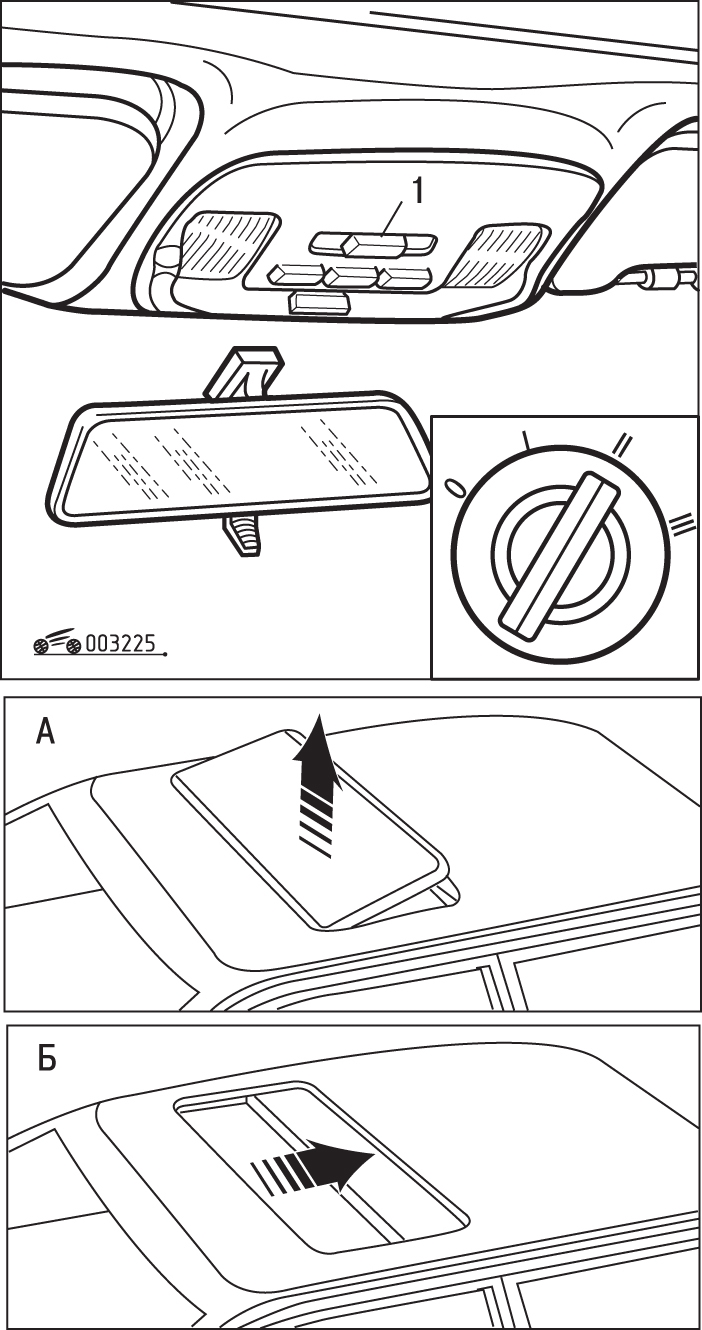 1

0
I
II
III

003225

А

Б