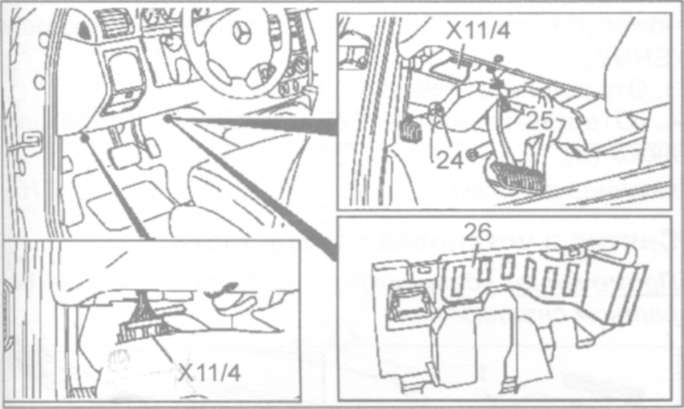 X11/4

25

24

26

X11/4