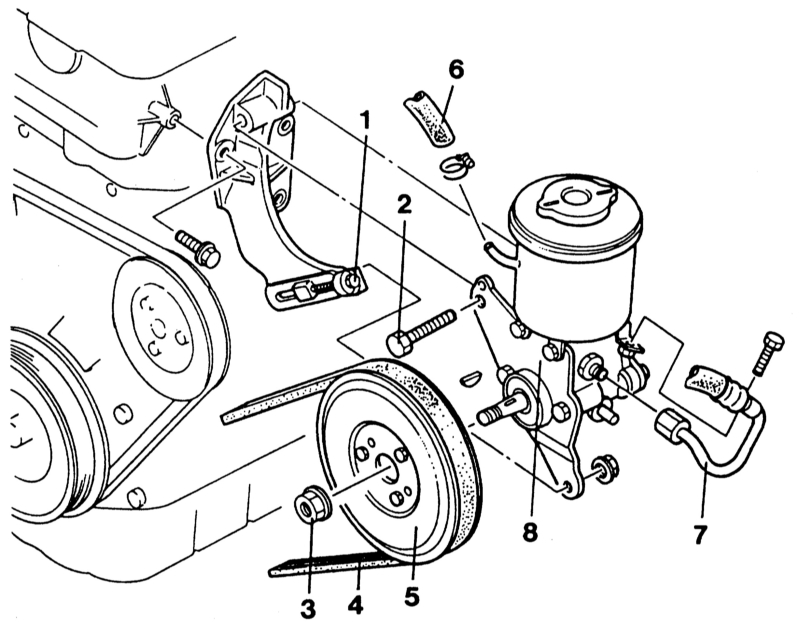 6
1
2
8
7
3
4
5