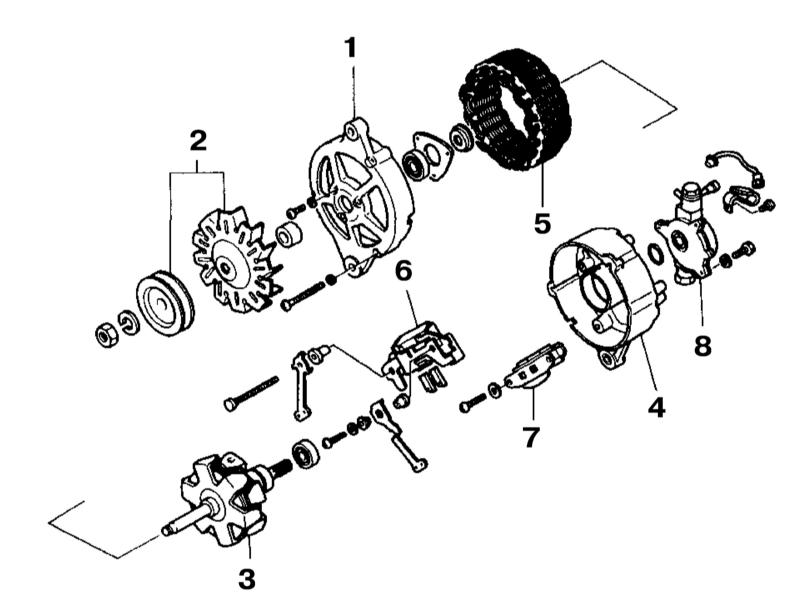 1
2
5
6
8
4
7
3