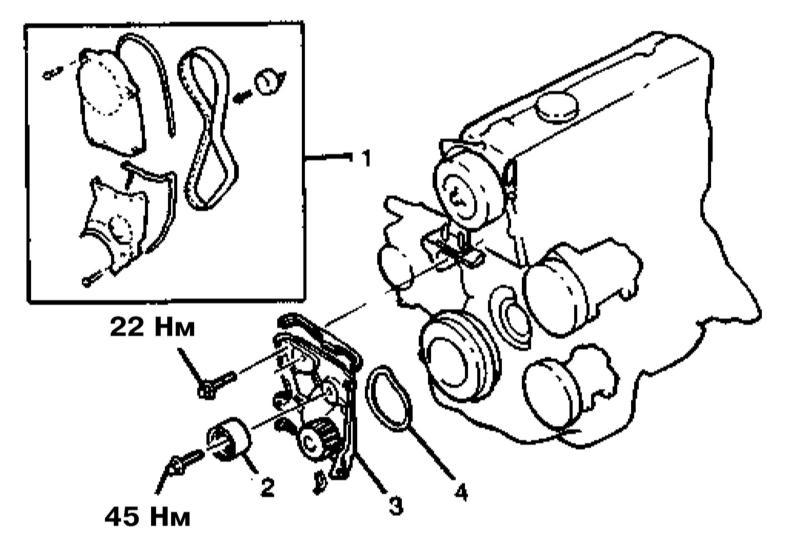 1

22 Нм

2

3

4

45 Нм