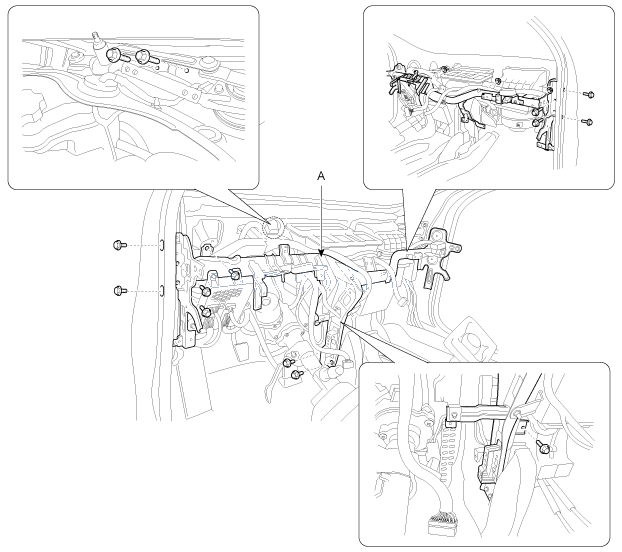 A