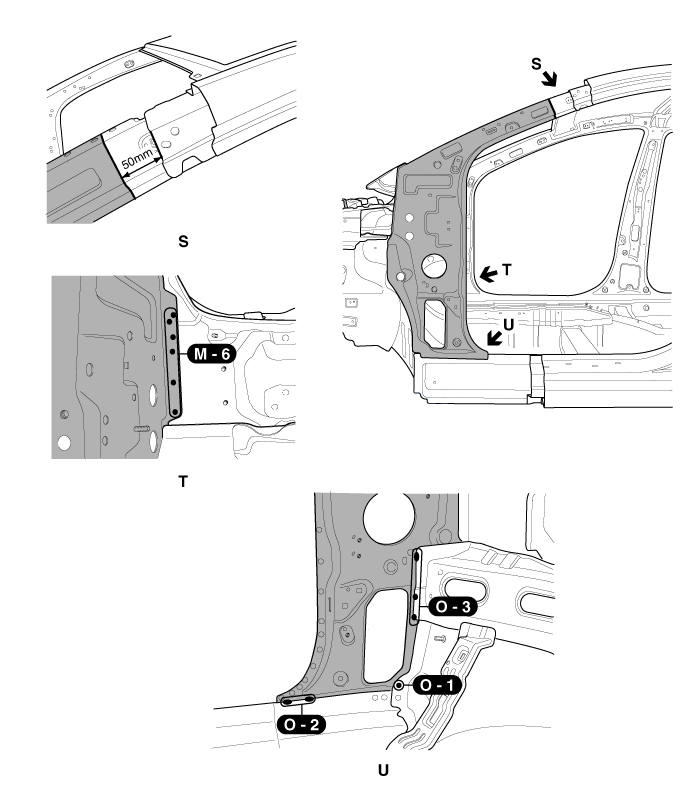 50mm

S

S

T

U

M - 6

T

O - 3

O - 1

O - 2

U