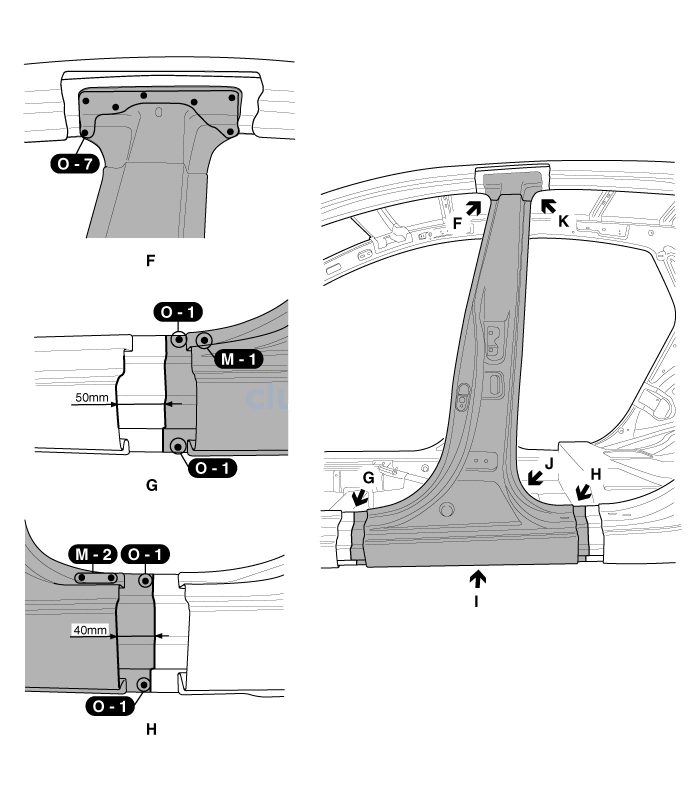 O - 7

F

O - 1

M - 1

50mm

O - 1

G

M - 2
O - 1

40mm

O - 1

H

F
K

G
J
H

I